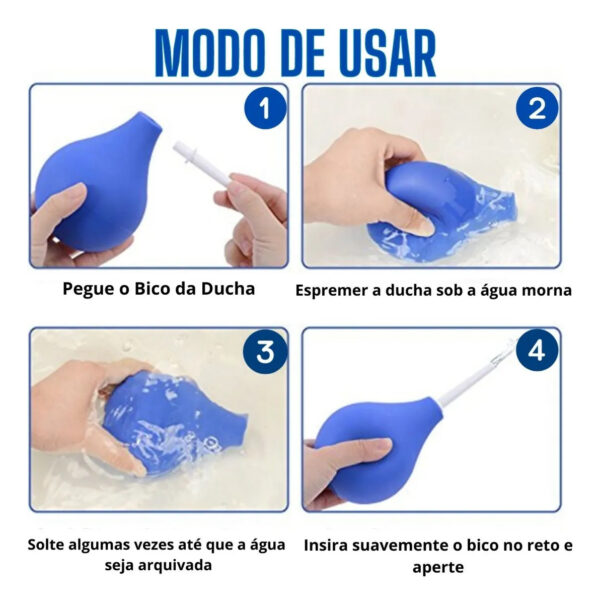 MODO DE USAR

1

Pegue o Bico da Ducha

2

Espremer a ducha sob a água morna

3

Solte algumas vezes até que a água seja arquivada

4

Insira suavemente o bico no reto e aperte